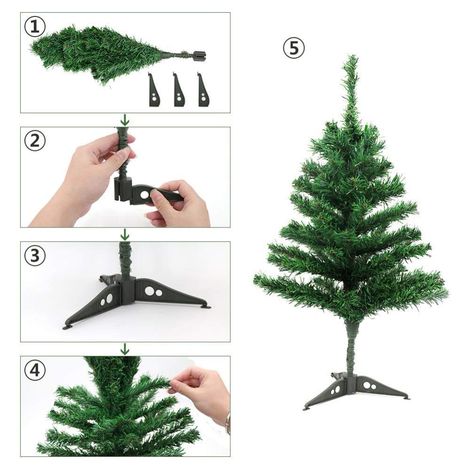 ①

②

③

④

⑤